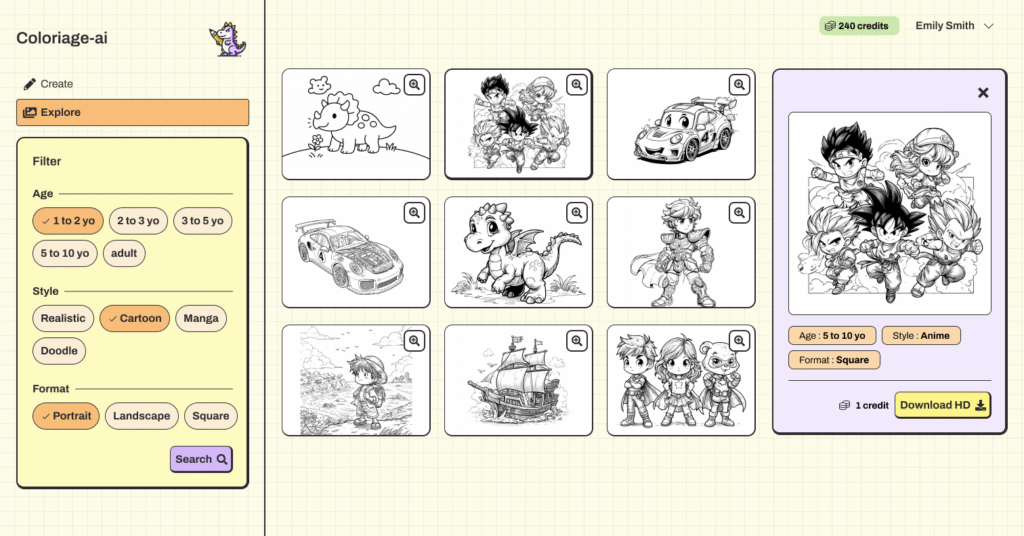 Coloriage-ai

Create

Explore

Filter

Age

1 to 2 yo
2 to 3 yo
3 to 5 yo
5 to 10 yo
adult

Style

Realistic
Cartoon
Manga
Doodle

Format

Portrait
Landscape
Square

Search

240 credits
Emily Smith

Age : 5 to 10 yo
Style : Anime
Format : Square

1 credit
Download HD